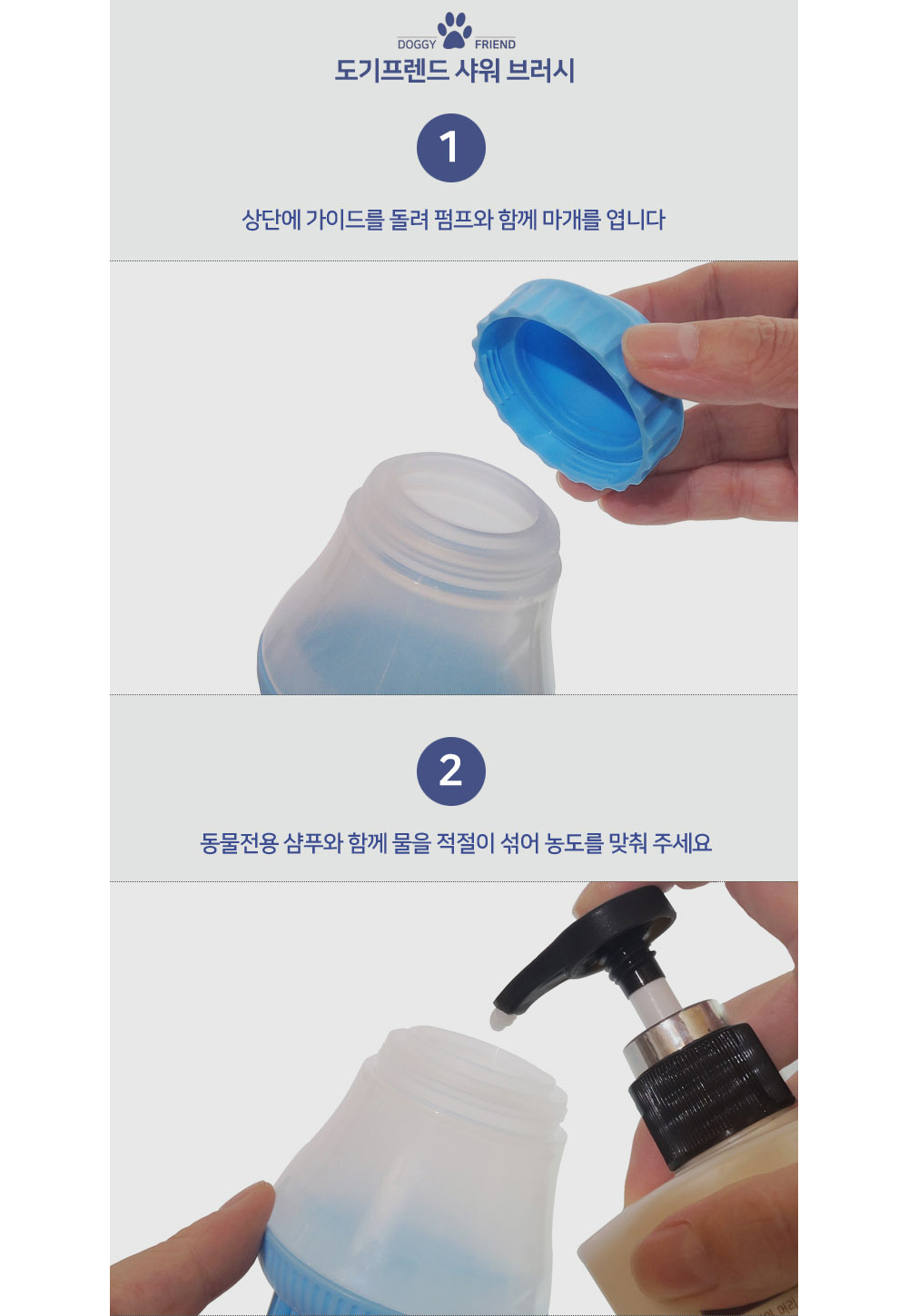 DOGGY FRIEND
도기프렌드 샤워 브러시

1

상단에 가이드를 돌려 펌프와 함께 마개를 엽니다

2

동물전용 샴푸와 함께 물을 적절이 섞어 농도를 맞춰 주세요